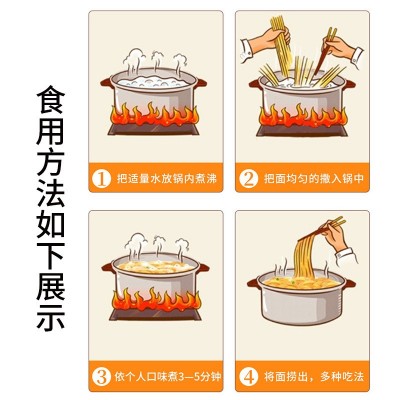 食用方法如下展示

① 把适量水放锅内煮沸

② 把面均匀的撒入锅中

③ 依个人口味煮3—5分钟

④ 将面捞出，多种吃法