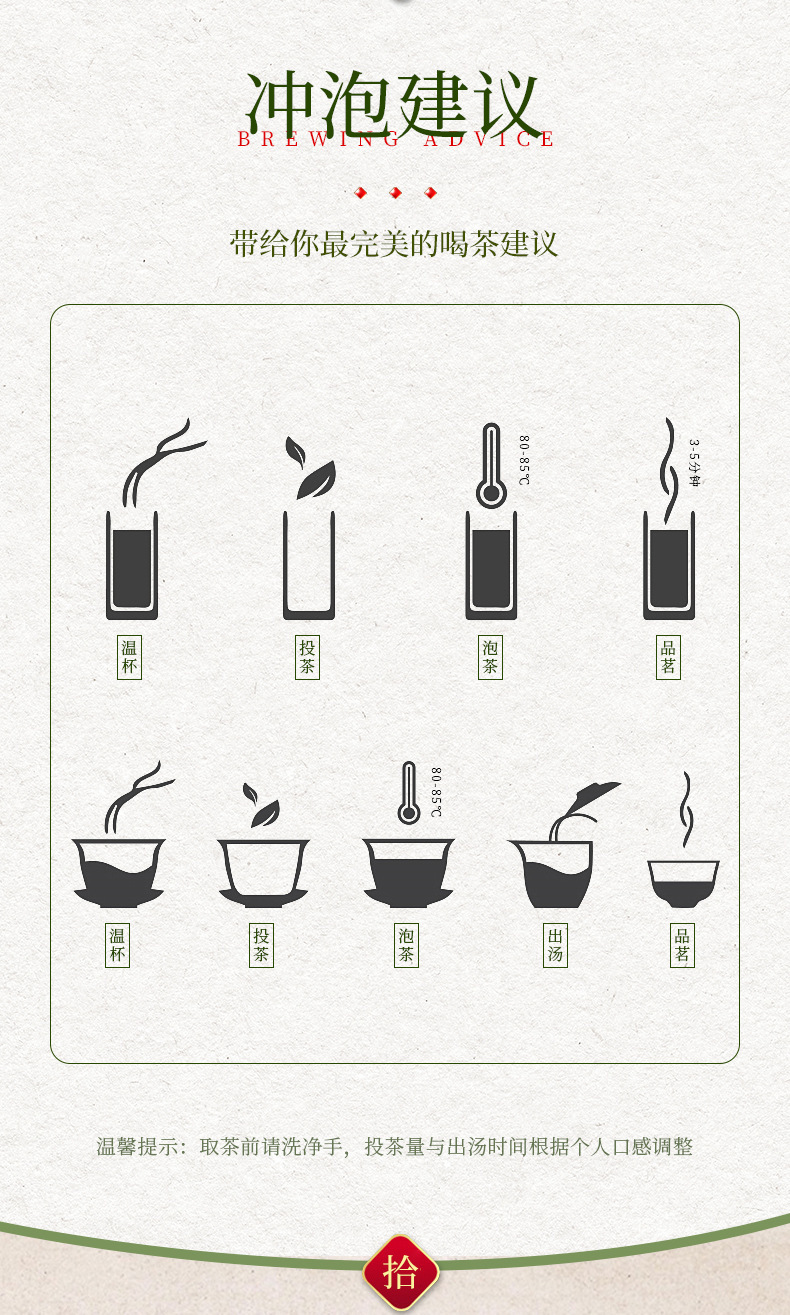 冲泡建议
BREWING ADVICE

带给你最完美的喝茶建议

80-85℃

3-5分钟

温杯

投茶

泡茶

品茗

80-85℃

温杯

投茶

泡茶

出汤

品茗

温馨提示：取茶前请洗净手，投茶量与出汤时间根据个人口感调整

拾