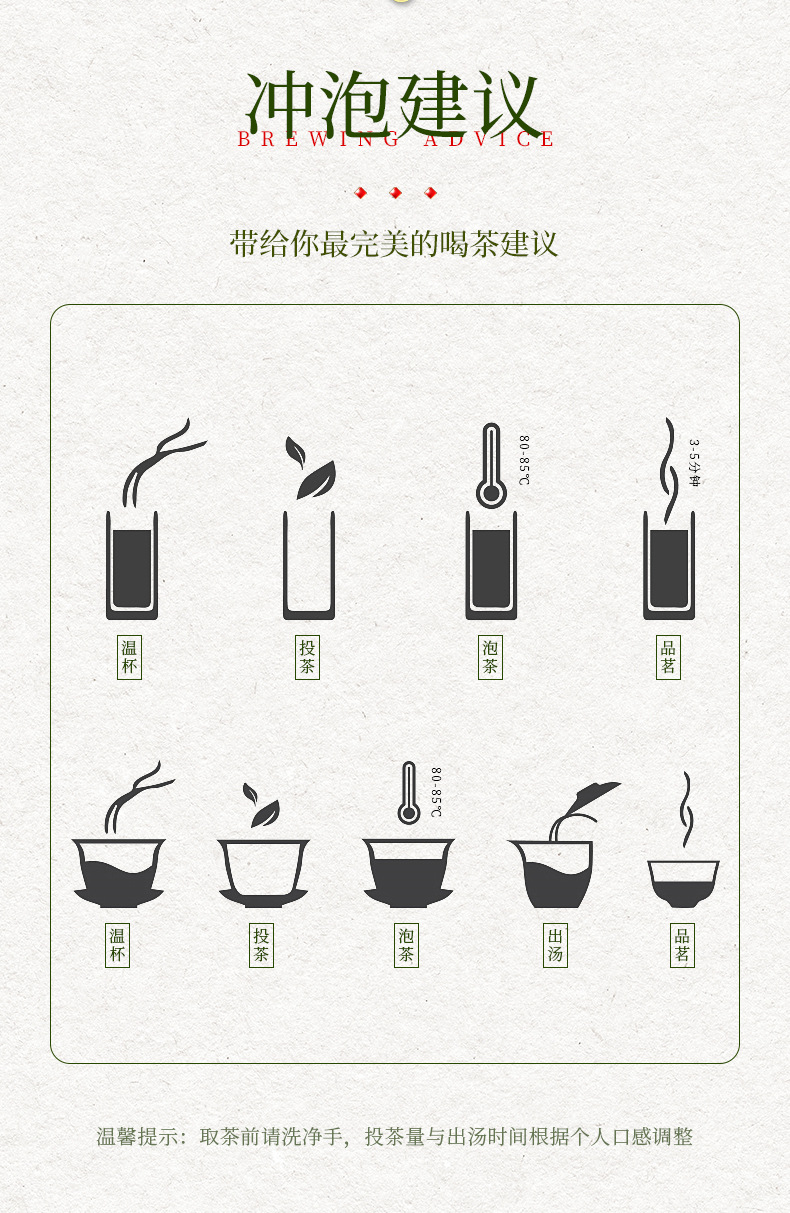 冲泡建议
BREWING ADVICE

带给你最完美的喝茶建议

80-85℃

3-5分钟

温杯

投茶

泡茶

品茗

80-85℃

温杯

投茶

泡茶

出汤

品茗

温馨提示：取茶前请洗净手，投茶量与出汤时间根据个人口感调整