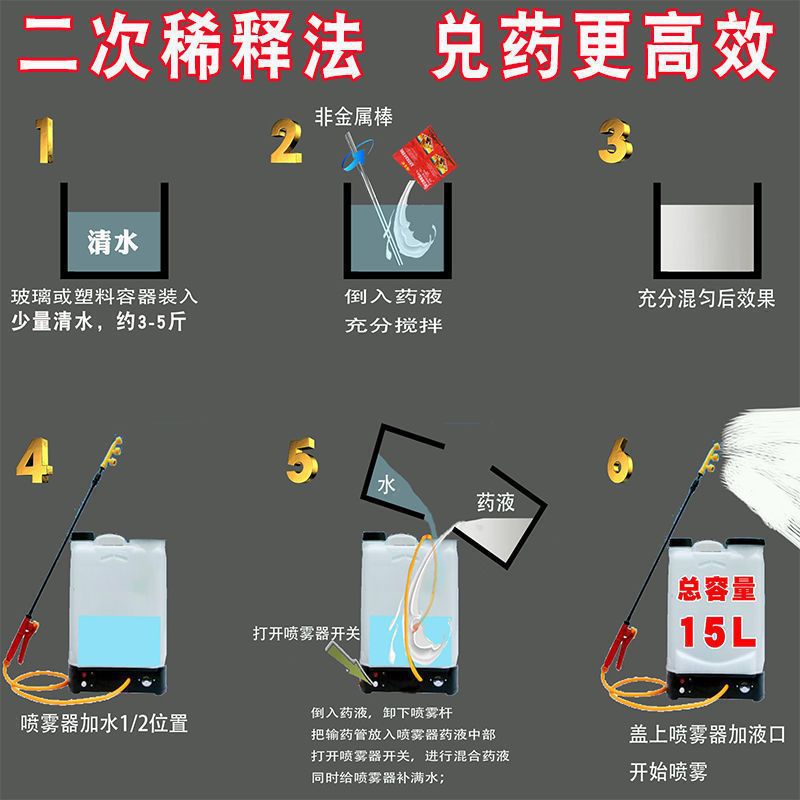 二次稀释法　兑药更高效

1

清水

玻璃或塑料容器装入
少量清水，约3-5斤

2

非金属棒

倒入药液
充分搅拌

3

充分混匀后效果

4

喷雾器加水1/2位置

5

水

药液

打开喷雾器开关

倒入药液，卸下喷雾杆
把输药管放入喷雾器药液中部
打开喷雾器开关，进行混合药液
同时给喷雾器补满水；

6

总容量
15L

盖上喷雾器加液口
开始喷雾