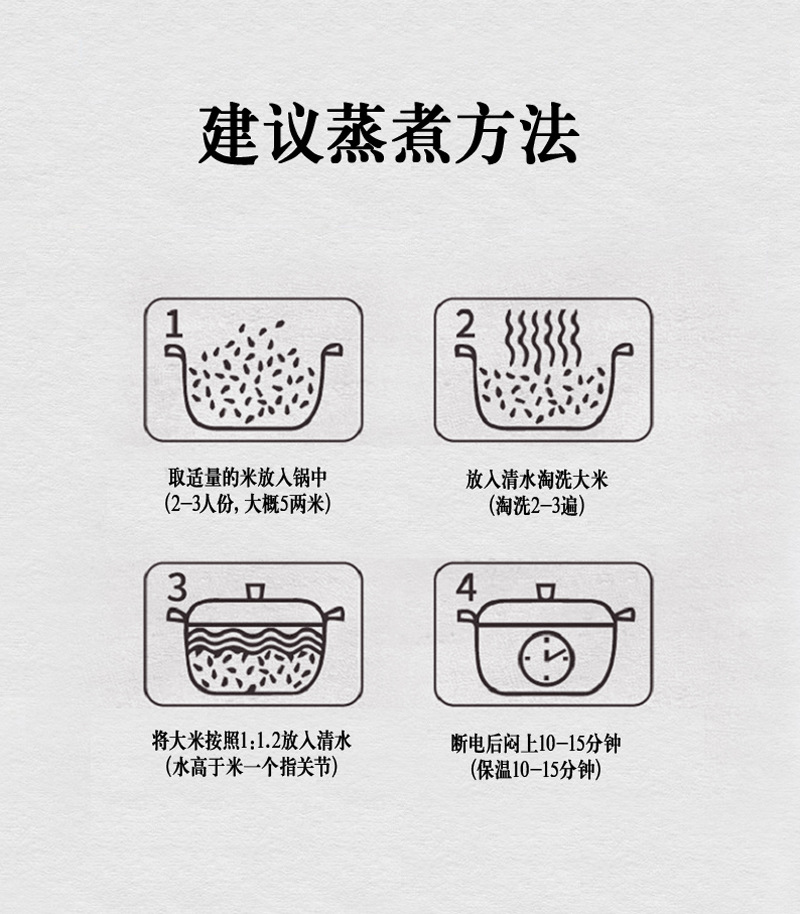 建议蒸煮方法

1

取适量的米放入锅中
(2-3人份，大概5两米)

2

放入清水淘洗大米
(淘洗2-3遍)

3

将大米按照1:1.2放入清水
(水高于米一个指关节)

4

断电后闷上10-15分钟
(保温10-15分钟)