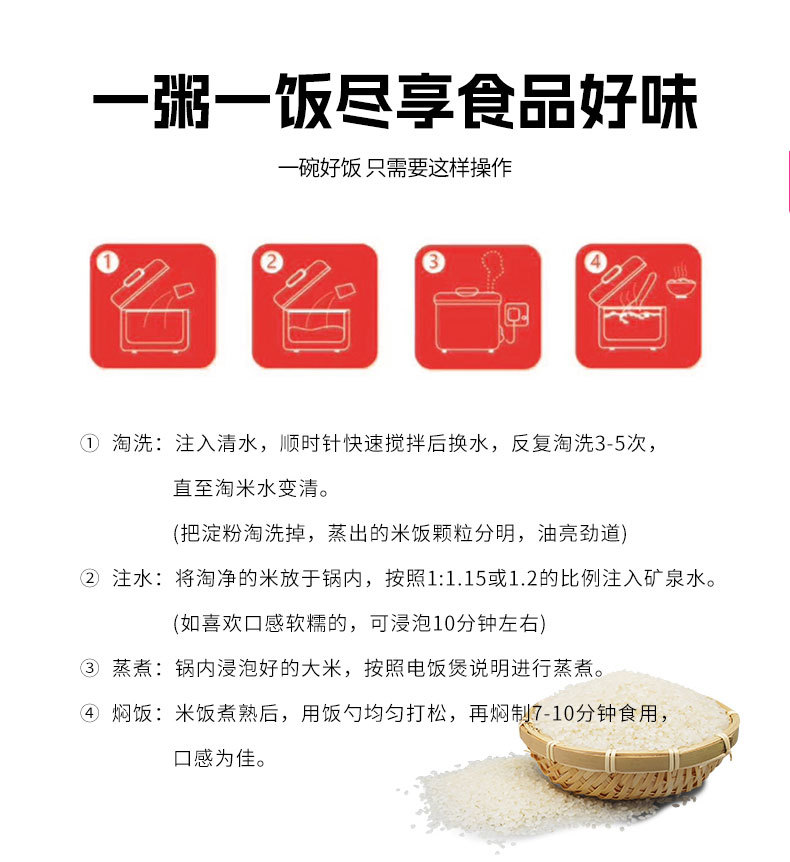 一粥一饭尽享食品好味

一碗好饭 只需要这样操作

1 2 3 4

① 淘洗：注入清水，顺时针快速搅拌后换水，反复淘洗3-5次，直至淘米水变清。
(把淀粉淘洗掉，蒸出的米饭颗粒分明，油亮劲道)

② 注水：将淘净的米放于锅内，按照1:1.15或1.2的比例注入矿泉水。
(如喜欢口感软糯的，可浸泡10分钟左右)

③ 蒸煮：锅内浸泡好的大米，按照电饭煲说明进行蒸煮。

④ 焖饭：米饭煮熟后，用饭勺均匀打松，再焖制7-10分钟食用，口感为佳。