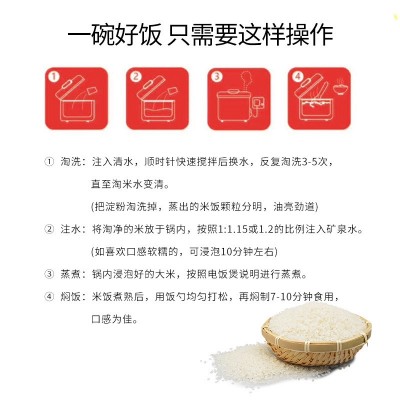 一碗好饭 只需要这样操作

1

2

3

4

① 淘洗：注入清水，顺时针快速搅拌后换水，反复淘洗3-5次，直至淘米水变清。

(把淀粉淘洗掉，蒸出的米饭颗粒分明，油亮劲道)

② 注水：将淘净的米放于锅内，按照1:1.15或1.2的比例注入矿泉水。

(如喜欢口感软糯的，可浸泡10分钟左右)

③ 蒸煮：锅内浸泡好的大米，按照电饭煲说明进行蒸煮。

④ 焖饭：米饭煮熟后，用饭勺均匀打松，再焖制7-10分钟食用，口感为佳。