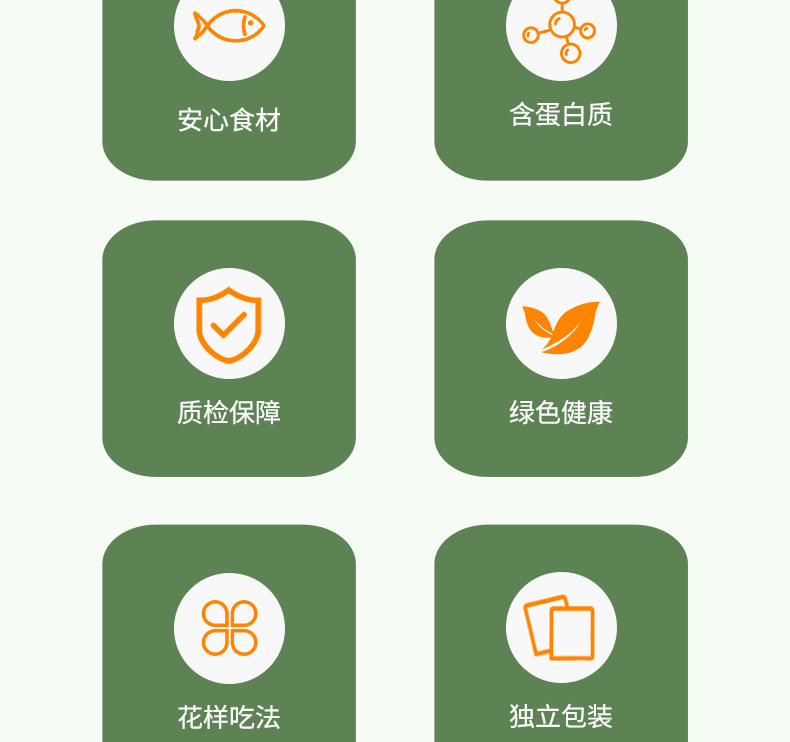 安心食材

含蛋白质

质检保障

绿色健康

花样吃法

独立包装