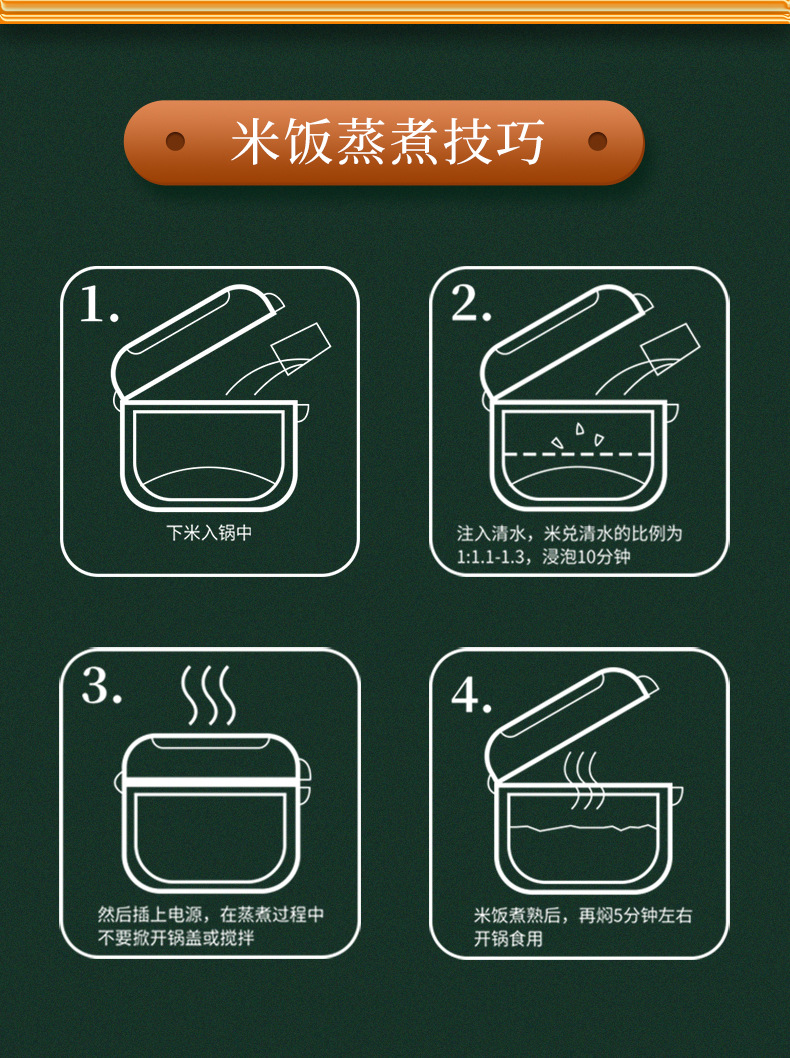 米饭蒸煮技巧

1.

下米入锅中

2.

注入清水，米兑清水的比例为1:1.1-1.3，浸泡10分钟

3.

然后插上电源，在蒸煮过程中不要掀开锅盖或搅拌

4.

米饭煮熟后，再焖5分钟左右开锅食用