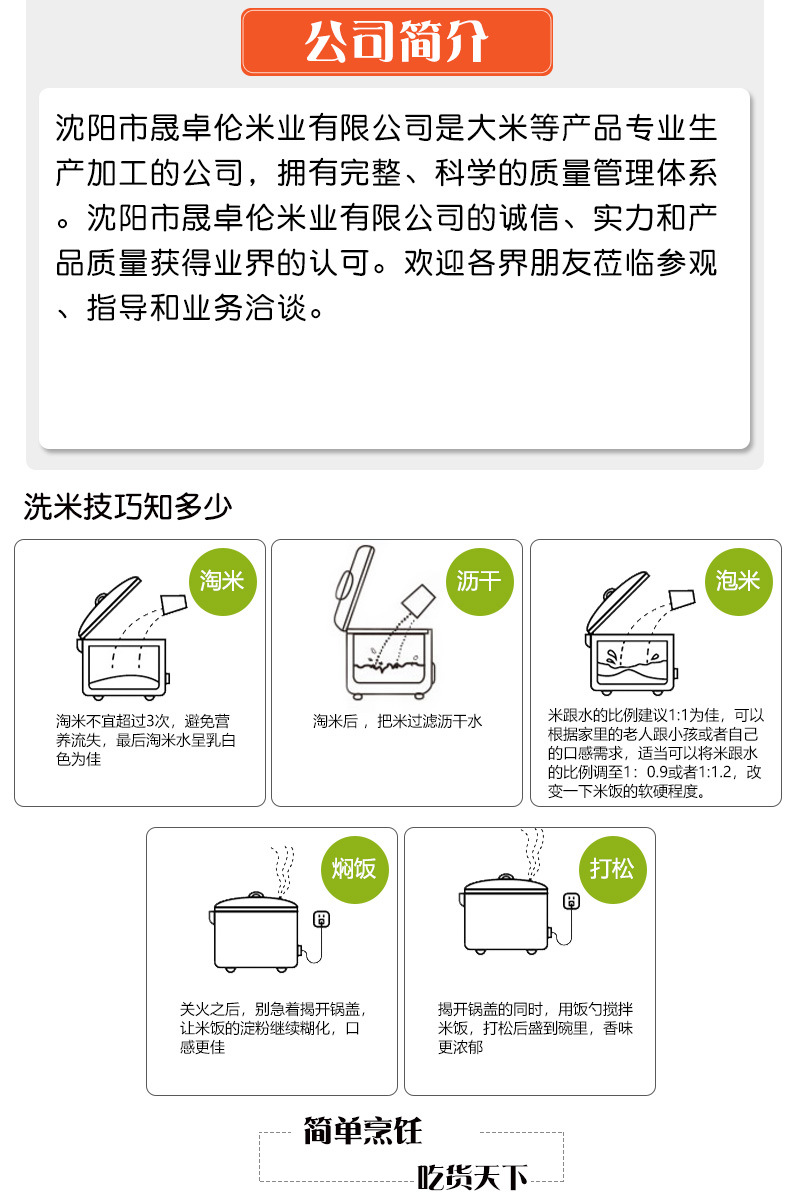 公司简介

沈阳市晟卓伦米业有限公司是大米等产品专业生产加工的公司，拥有完整、科学的质量管理体系。沈阳市晟卓伦米业有限公司的诚信、实力和产品质量获得业界的认可。欢迎各界朋友莅临参观、指导和业务洽谈。

洗米技巧知多少

淘米

淘米不宜超过3次，避免营养流失，最后淘米水呈乳白色为佳

沥干

淘米后，把米过滤沥干水

泡米

米跟水的比例建议1:1为佳，可以根据家里的老人跟小孩或者自己的口感需求，适当可以将米跟水的比例调至1：0.9或者1:1.2，改变一下米饭的软硬程度。

焖饭

关火之后，别急着揭开锅盖，让米饭的淀粉继续糊化，口感更佳

打松

揭开锅盖的同时，用饭勺搅拌米饭，打松后盛到碗里，香味更浓郁

简单烹饪
吃货天下