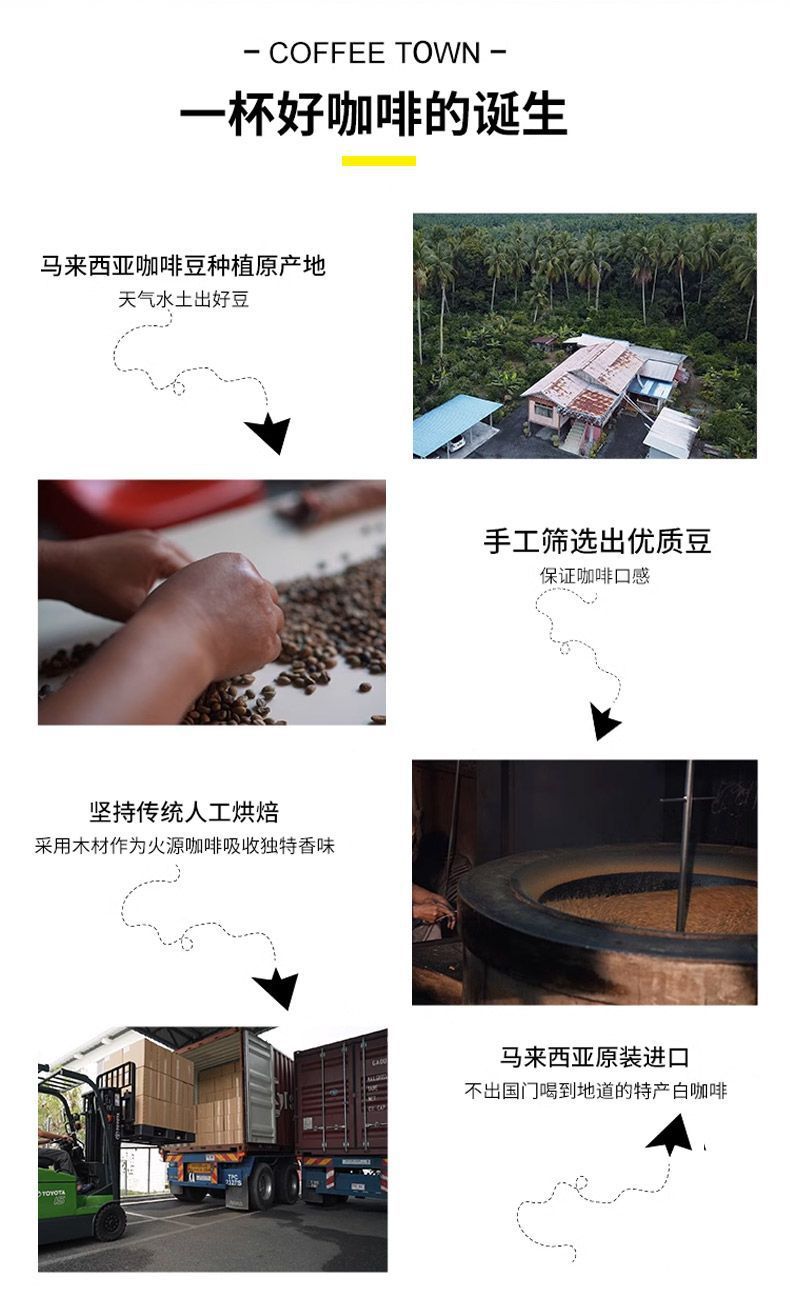 - COFFEE TOWN -

一杯好咖啡的诞生

马来西亚咖啡豆种植原产地

天气水土出好豆

手工筛选出优质豆

保证咖啡口感

坚持传统人工烘焙

采用木材作为火源咖啡吸收独特香味

马来西亚原装进口

不出国门喝到地道的特产白咖啡

TOYOTA