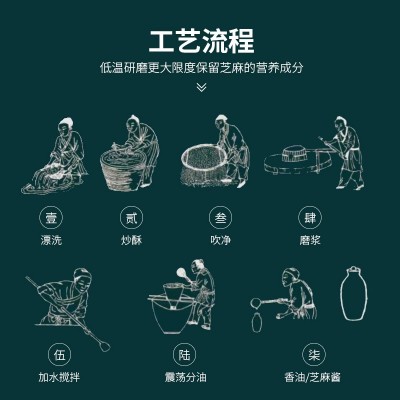 工艺流程

低温研磨更大限度保留芝麻的营养成分

壹
漂洗

贰
炒酥

叁
吹净

肆
磨浆

伍
加水搅拌

陆
震荡分油

柒
香油/芝麻酱