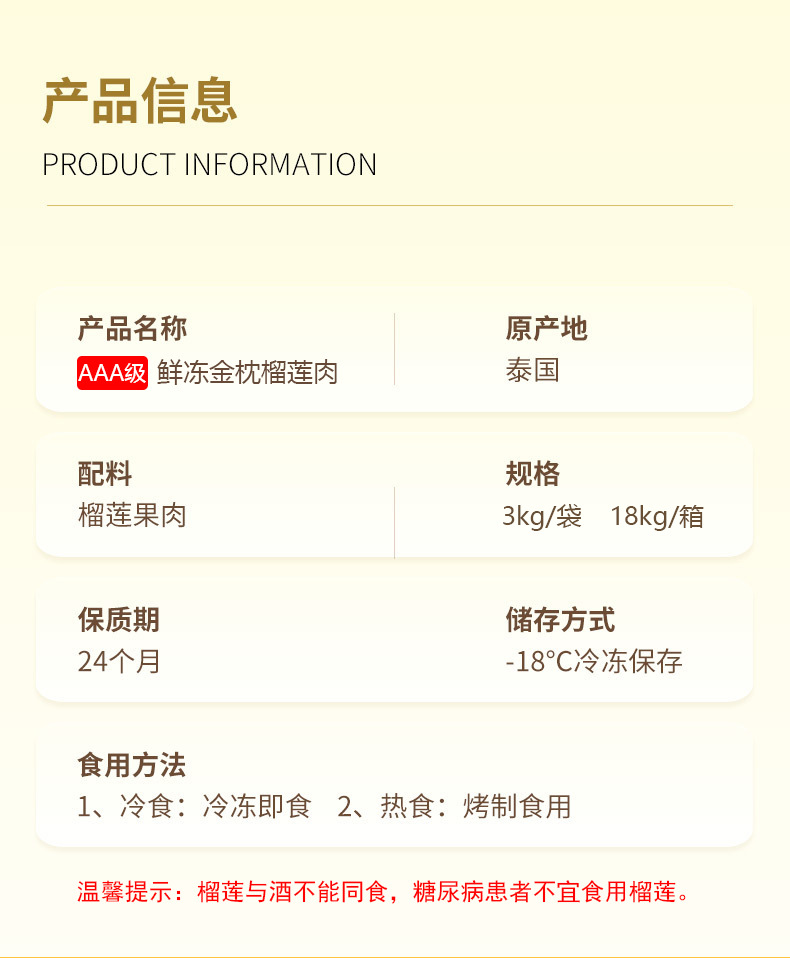 产品信息
PRODUCT INFORMATION

产品名称
AAA级 鲜冻金枕榴莲肉

原产地
泰国

配料
榴莲果肉

规格
3kg/袋 18kg/箱

保质期
24个月

储存方式
-18°C冷冻保存

食用方法
1、冷食：冷冻即食 2、热食：烤制食用

温馨提示：榴莲与酒不能同食，糖尿病患者不宜食用榴莲。