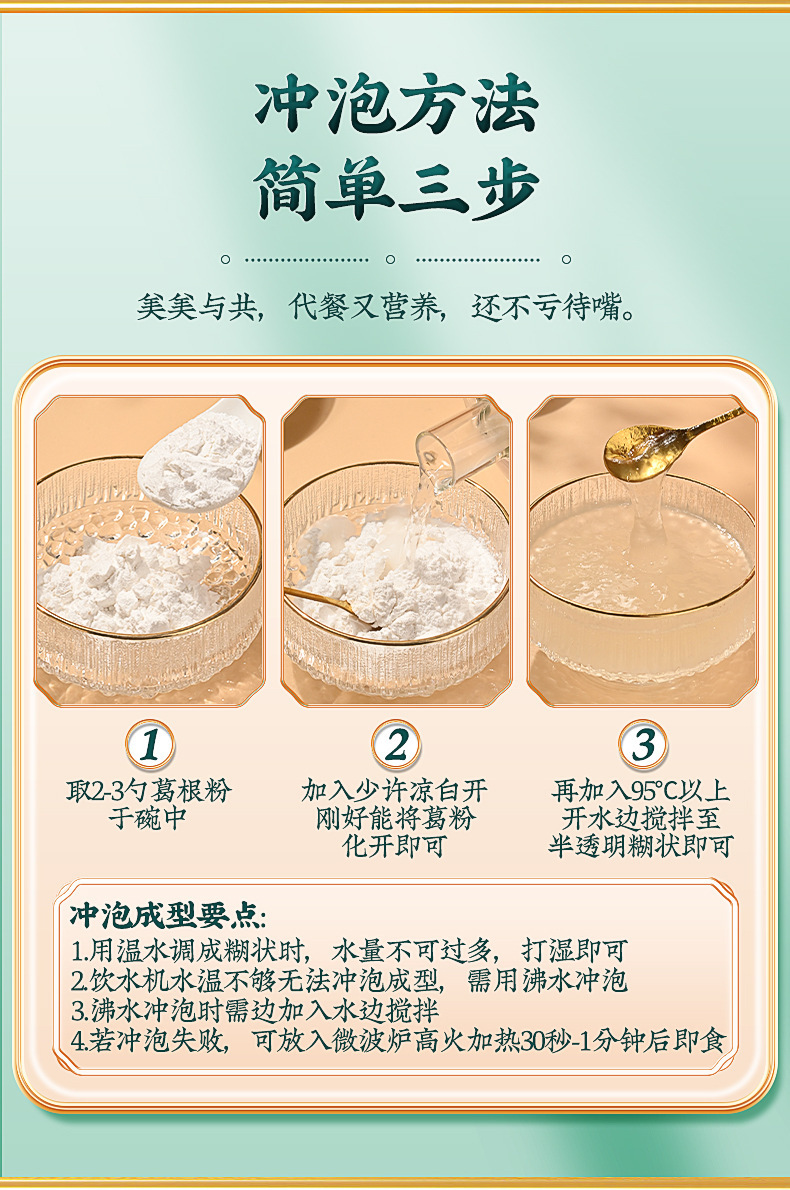 冲泡方法
简单三步

美美与共，代餐又营养，还不亏待嘴。

1
取2-3勺葛根粉于碗中

2
加入少许凉白开刚好能将葛粉化开即可

3
再加入95°C以上开水边搅拌至半透明糊状即可

冲泡成型要点：
1.用温水调成糊状时，水量不可过多，打湿即可
2.饮水机水温不够无法冲泡成型，需用沸水冲泡
3.沸水冲泡时需边加入水边搅拌
4.若冲泡失败，可放入微波炉高火加热30秒-1分钟后即食