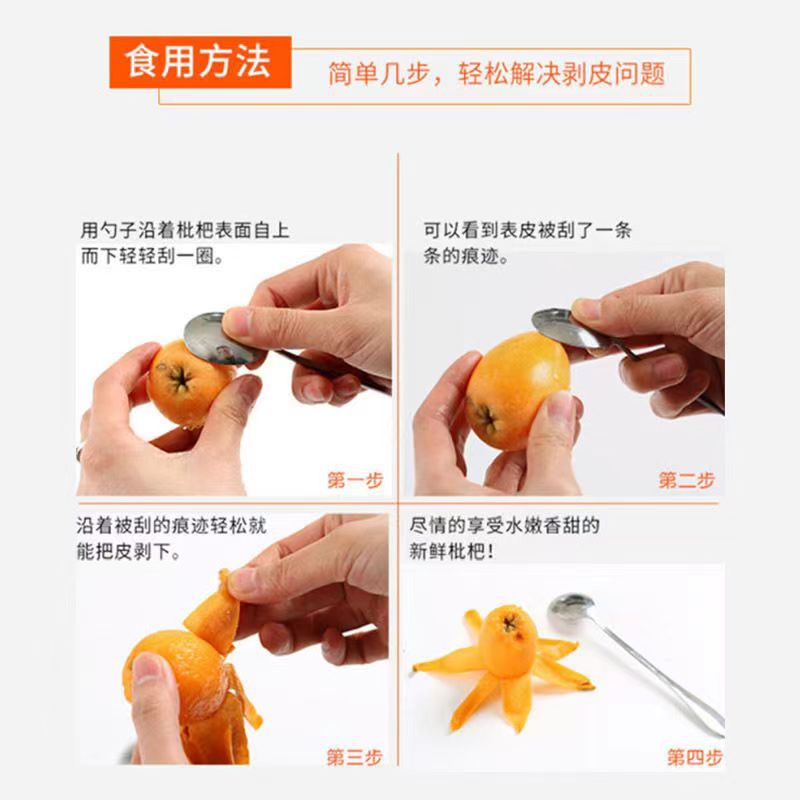 食用方法

简单几步，轻松解决剥皮问题

用勺子沿着枇杷表面自上而下轻轻刮一圈。

第一步

可以看到表皮被刮了一条条的痕迹。

第二步

沿着被刮的痕迹轻松就能把皮剥下。

第三步

尽情的享受水嫩香甜的新鲜枇杷！

第四步