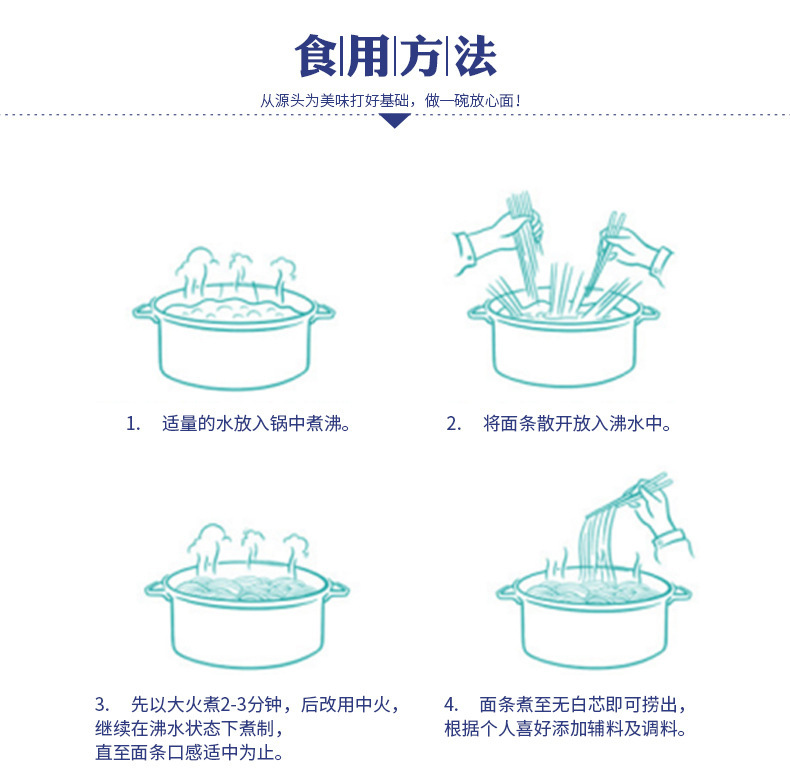 食|用|方|法

从源头为美味打好基础，做一碗放心面！

1. 适量的水放入锅中煮沸。

2. 将面条散开放入沸水中。

3. 先以大火煮2-3分钟，后改用中火，继续在沸水状态下煮制，直至面条口感适中为止。

4. 面条煮至无白芯即可捞出，根据个人喜好添加辅料及调料。