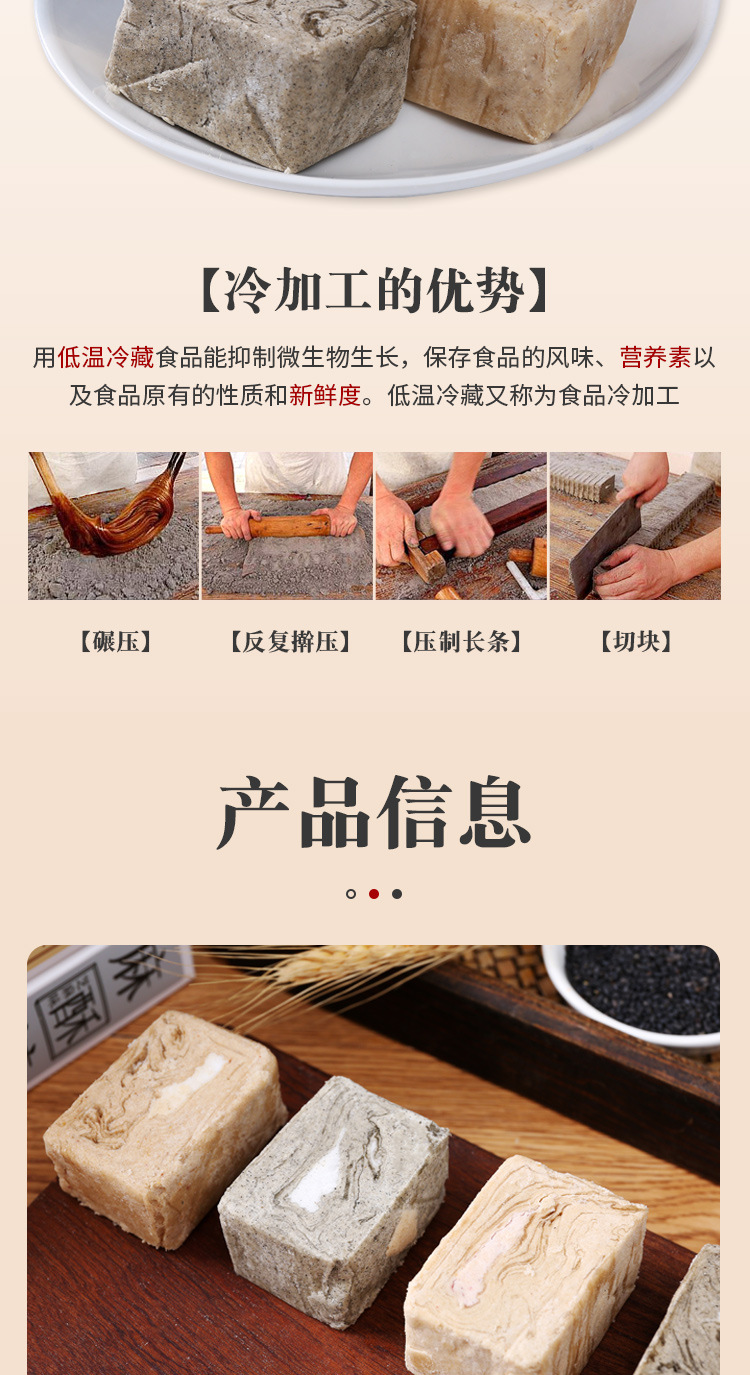 【冷加工的优势】

用低温冷藏食品能抑制微生物生长，保存食品的风味、营养素以及食品原有的性质和新鲜度。低温冷藏又称为食品冷加工

【碾压】 【反复擀压】 【压制长条】 【切块】

产品信息