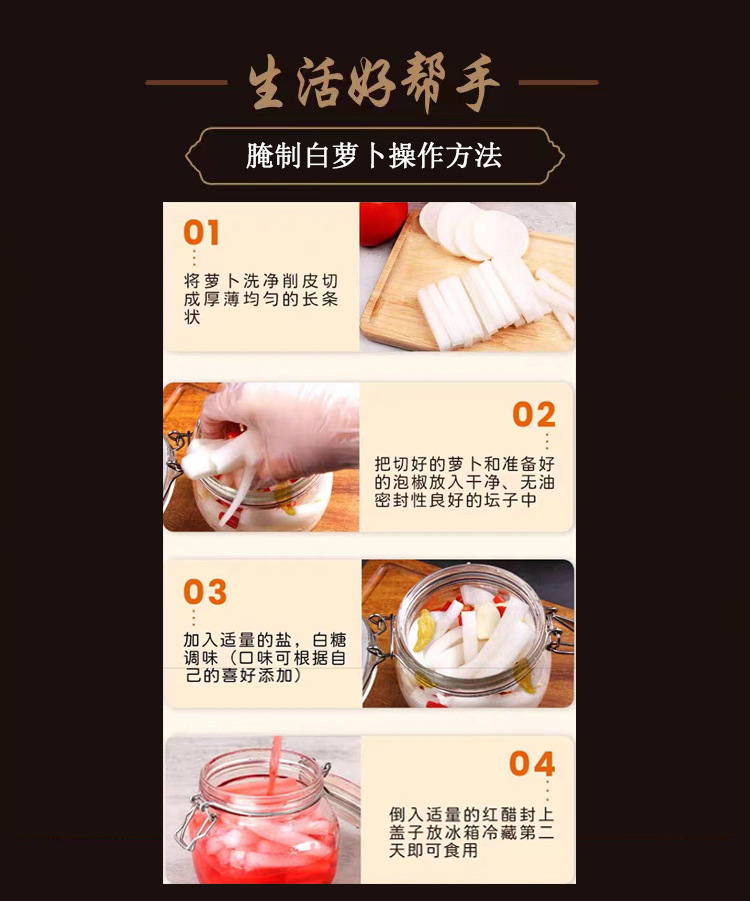 生活好帮手

腌制白萝卜操作方法

01

将萝卜洗净削皮切成厚薄均匀的长条状

02

把切好的萝卜和准备好的泡椒放入干净、无油密封性良好的坛子中

03

加入适量的盐，白糖调味（口味可根据自己的喜好添加）

04

倒入适量的红醋封上盖子放冰箱冷藏第二天即可食用